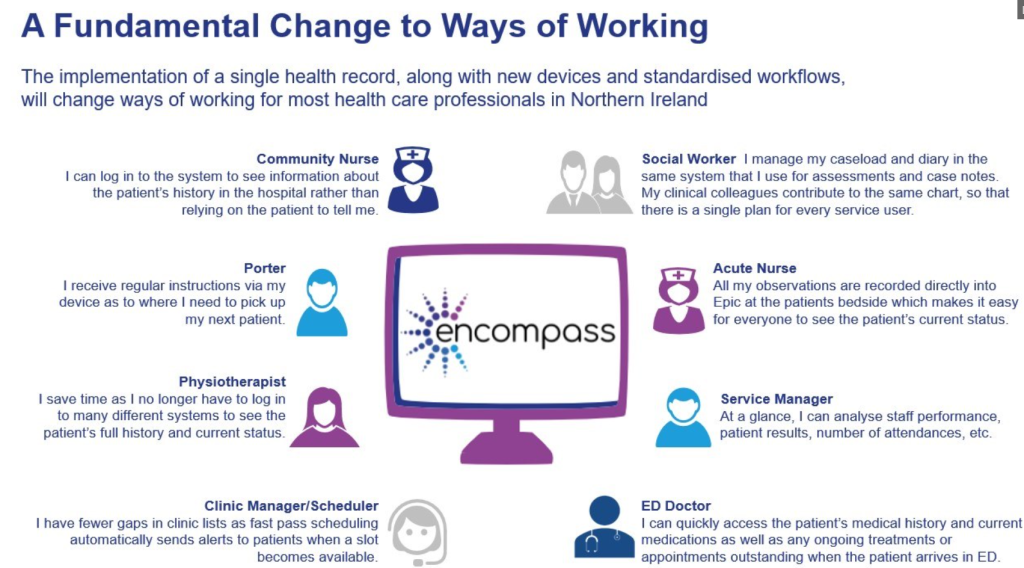 A Fundamental Change to Ways of Working

The implementation of a single health record, along with new devices and standardised workflows, will change ways of working for most health care professionals in Northern Ireland

Community Nurse
I can log in to the system to see information about the patient's history in the hospital rather than relying on the patient to tell me.

Porter
I receive regular instructions via my device as to where I need to pick up my next patient.

Physiotherapist
I save time as I no longer have to log in to many different systems to see the patient's full history and current status.

Clinic Manager/Scheduler
I have fewer gaps in clinic lists as fast pass scheduling automatically sends alerts to patients when a slot becomes available.

encompass

Social Worker I manage my caseload and diary in the same system that I use for assessments and case notes. My clinical colleagues contribute to the same chart, so that there is a single plan for every service user.

Acute Nurse
All my observations are recorded directly into Epic at the patients bedside which makes it easy for everyone to see the patient's current status.

Service Manager
At a glance, I can analyse staff performance, patient results, number of attendances, etc.

ED Doctor
I can quickly access the patient's medical history and current medications as well as any ongoing treatments or appointments outstanding when the patient arrives in ED.